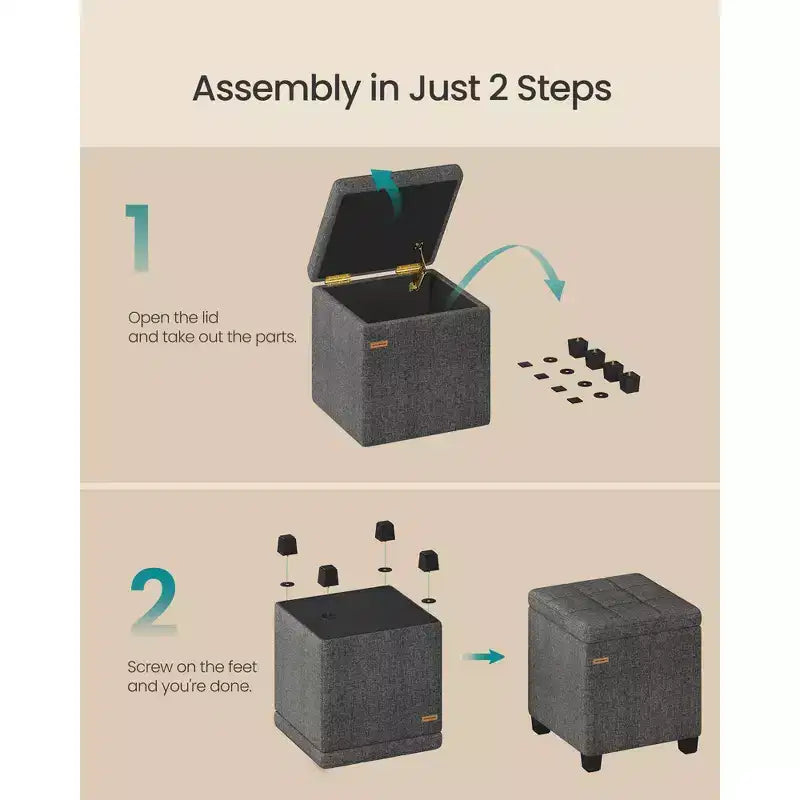 Assembly in Just 2 Steps

1

Open the lid and take out the parts.

2

Screw on the feet and you're done.