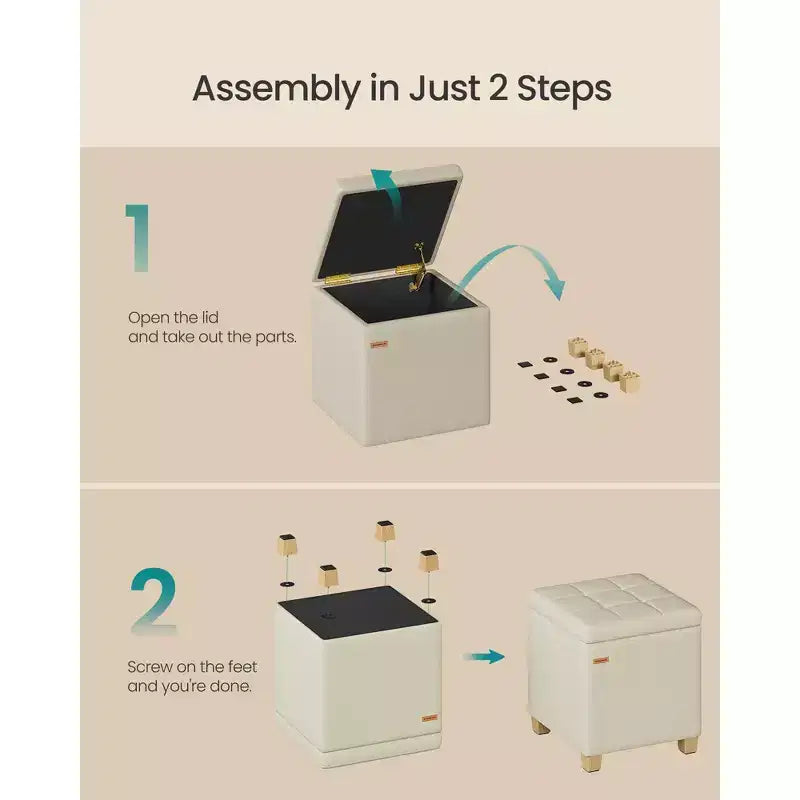 Assembly in Just 2 Steps

1

Open the lid and take out the parts.

2

Screw on the feet and you're done.