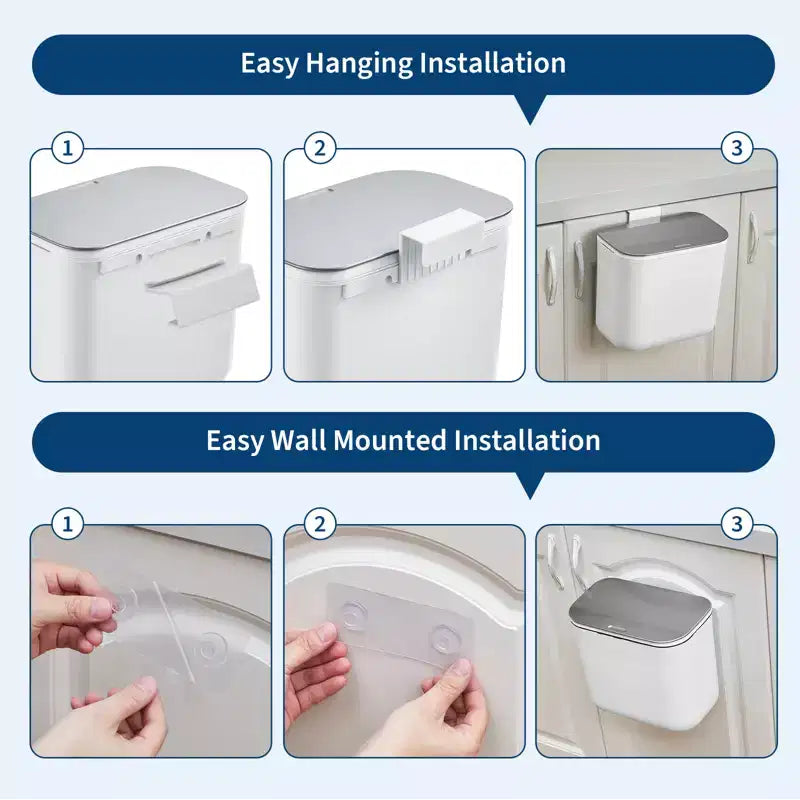 Easy Hanging Installation

1

2

3

Easy Wall Mounted Installation

1

2

3